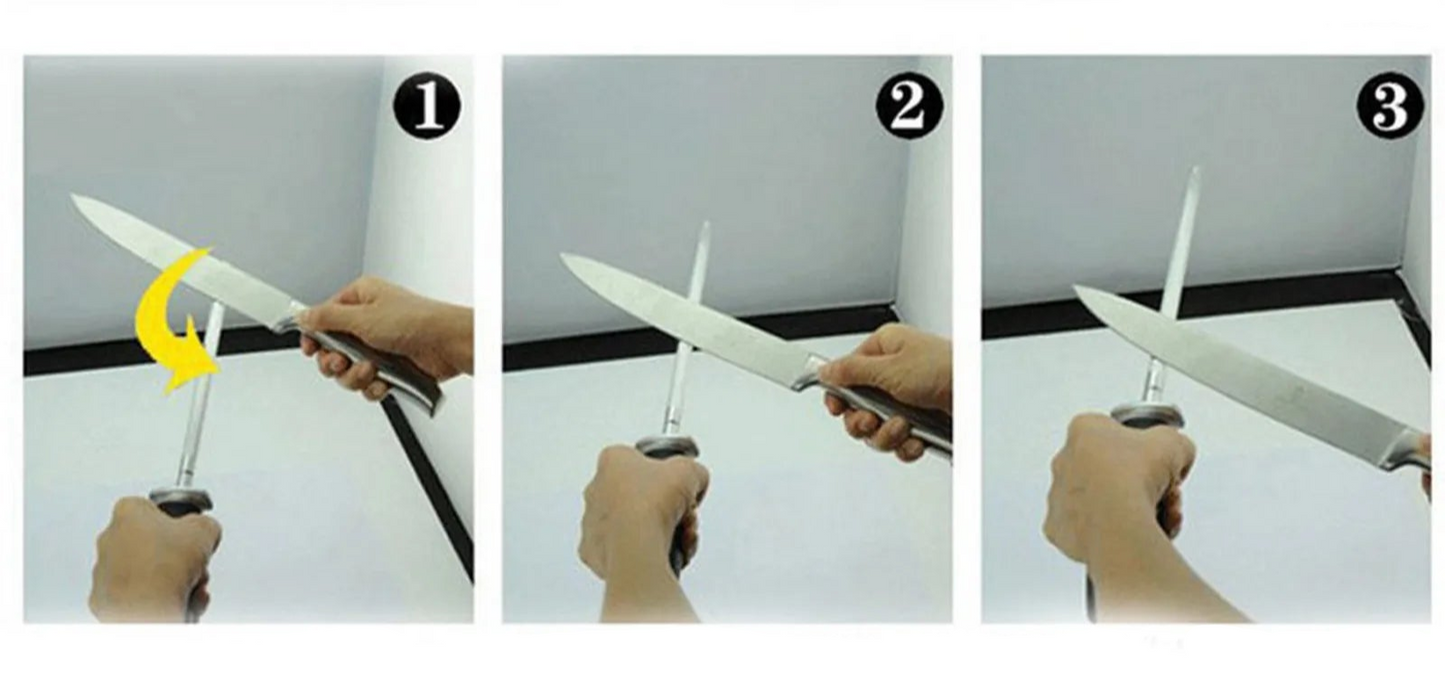 1

2

3